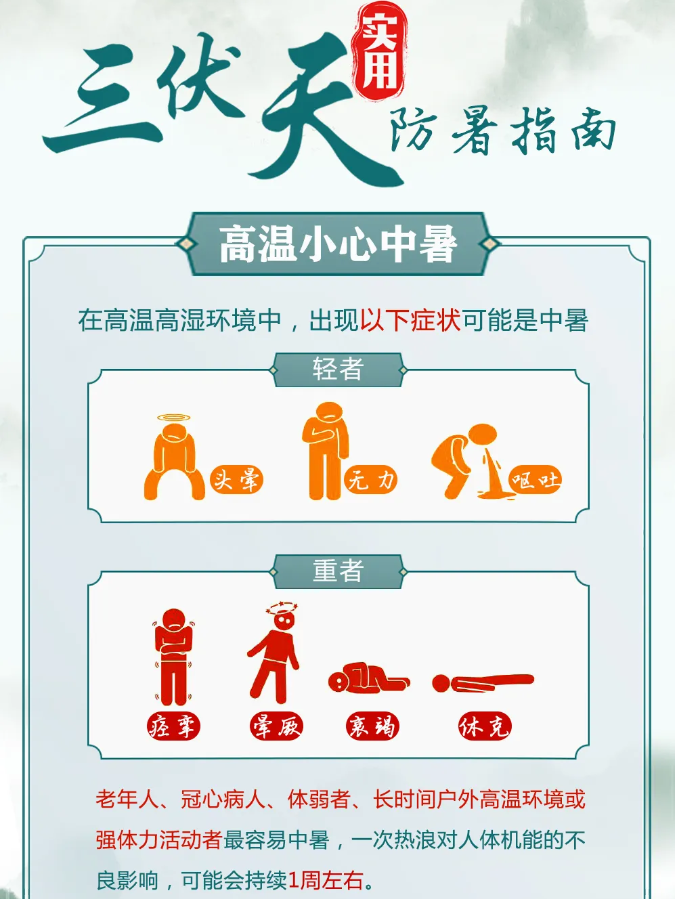 三伏天 实用 防暑指南

高温小心中暑

在高温高湿环境中，出现以下症状可能是中暑

轻者

头晕 无力 呕吐

重者

痉挛 晕厥 衰竭 休克

老年人、冠心病人、体弱者、长时间户外高温环境或强体力活动者最容易中暑，一次热浪对人体机能的不良影响，可能会持续1周左右。